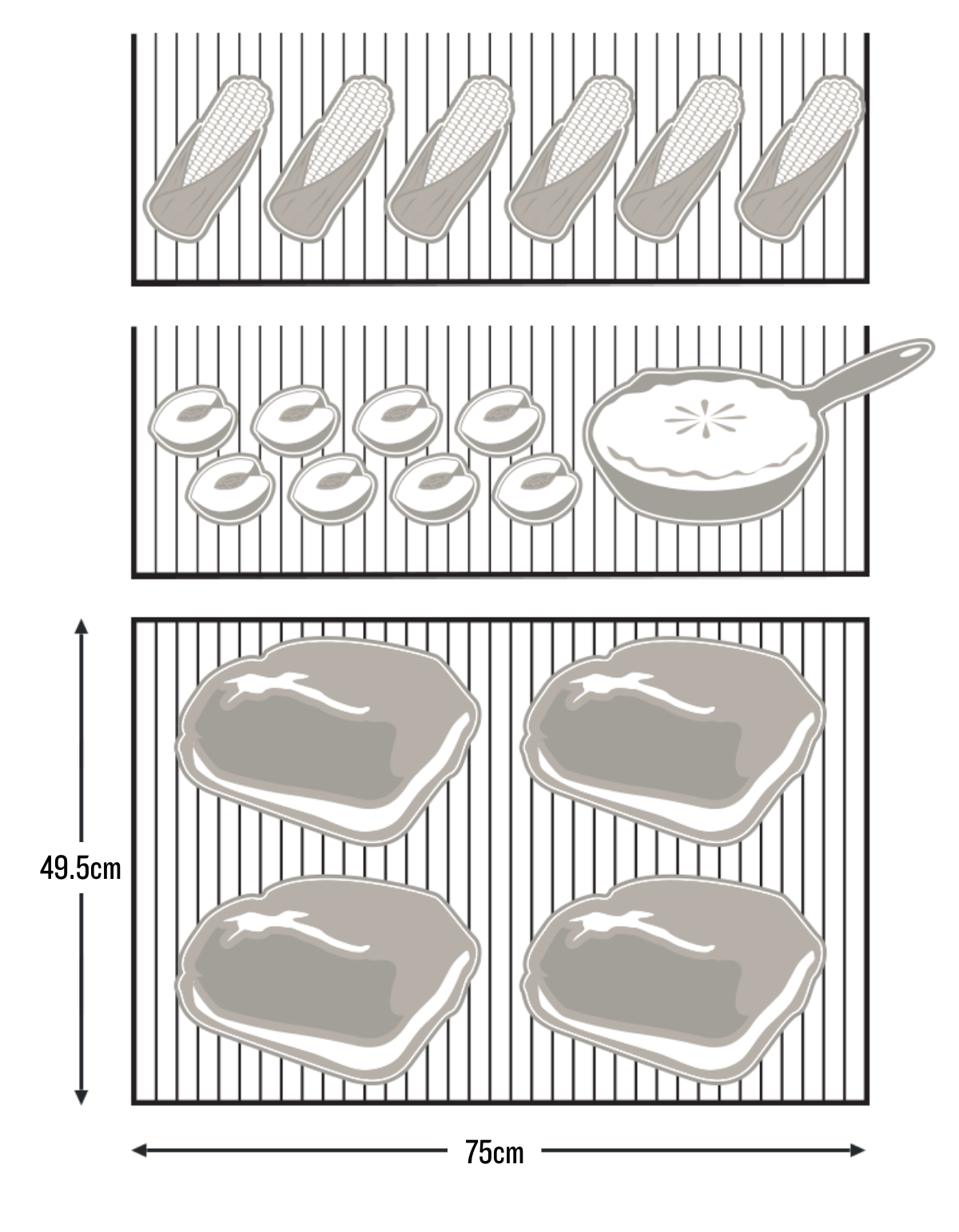 49.5cm

75cm